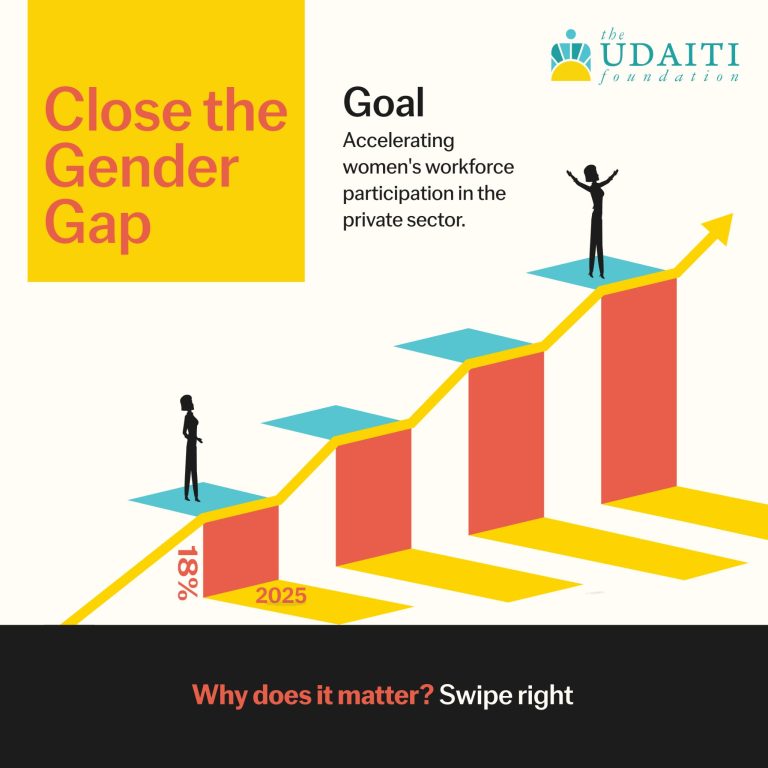 Close the Gender Gap

the UDAITI foundation

Goal

Accelerating women's workforce participation in the private sector.

18%

2025

Why does it matter? Swipe right