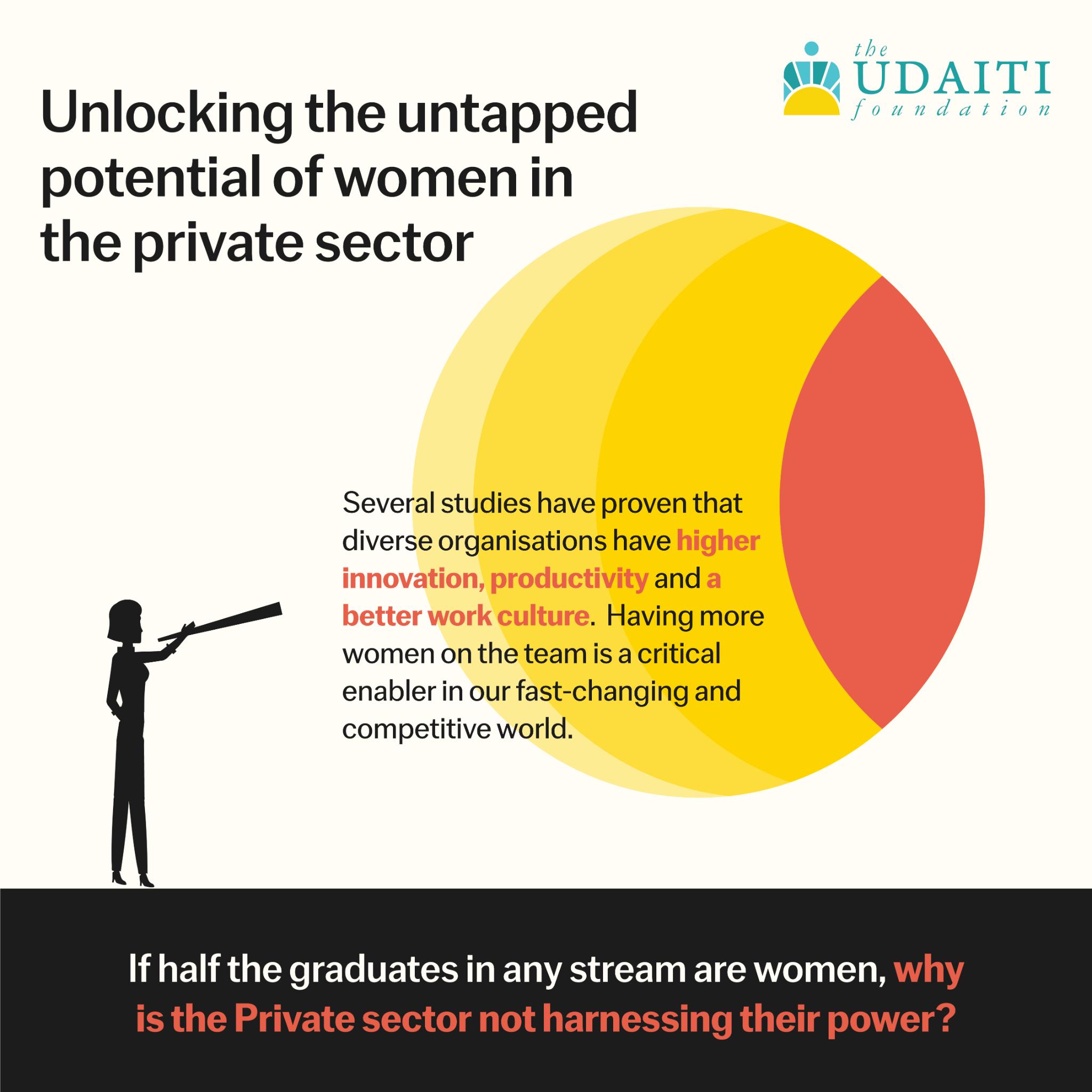 the UDAITI foundation

Unlocking the untapped potential of women in the private sector

Several studies have proven that diverse organisations have higher innovation, productivity and a better work culture. Having more women on the team is a critical enabler in our fast-changing and competitive world.

If half the graduates in any stream are women, why is the Private sector not harnessing their power?