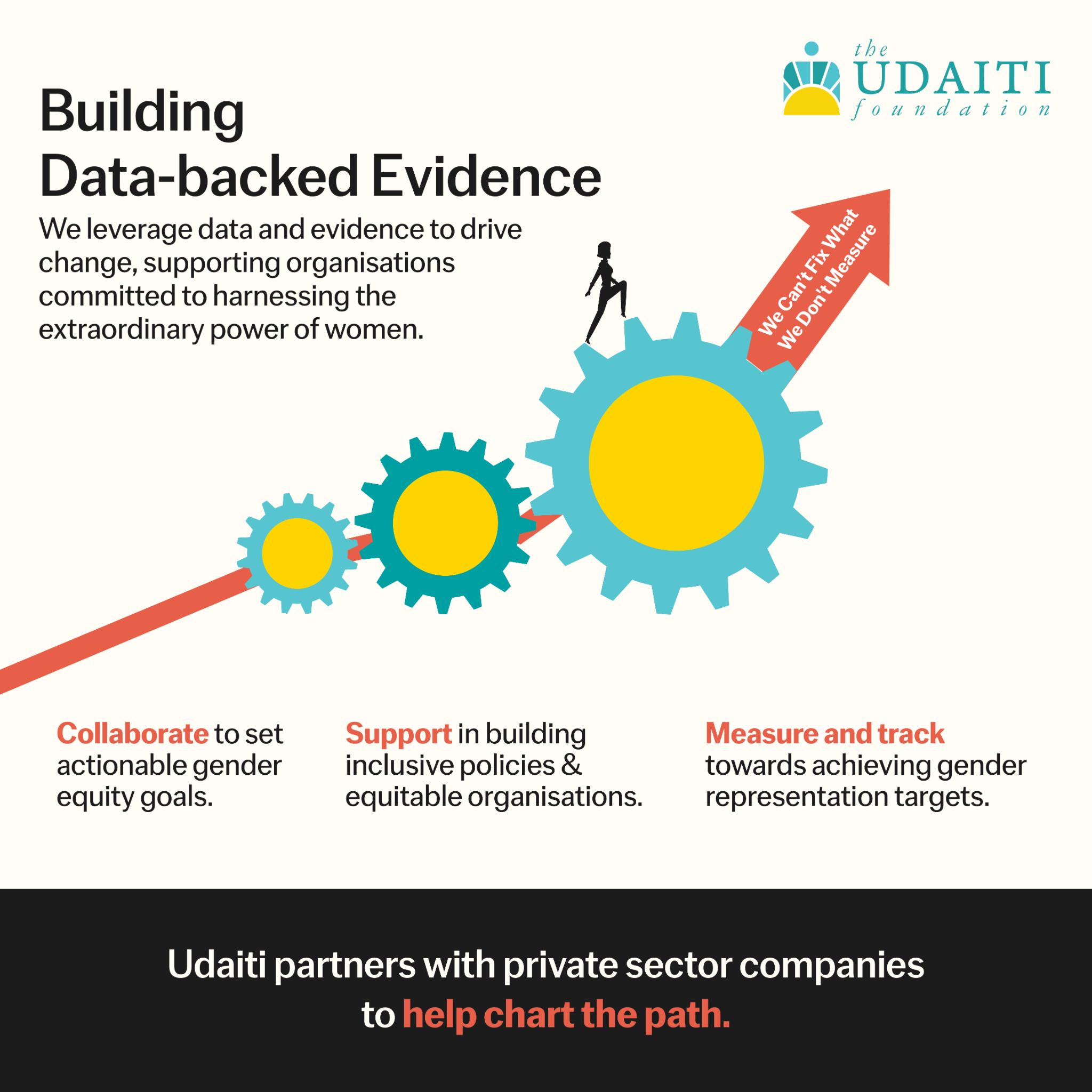 the
UDAITI
foundation

Building
Data-backed Evidence

We leverage data and evidence to drive change, supporting organisations committed to harnessing the extraordinary power of women.

We Can't Fix What
We Don't Measure

Collaborate to set actionable gender equity goals.

Support in building inclusive policies & equitable organisations.

Measure and track towards achieving gender representation targets.

Udaiti partners with private sector companies
to help chart the path.