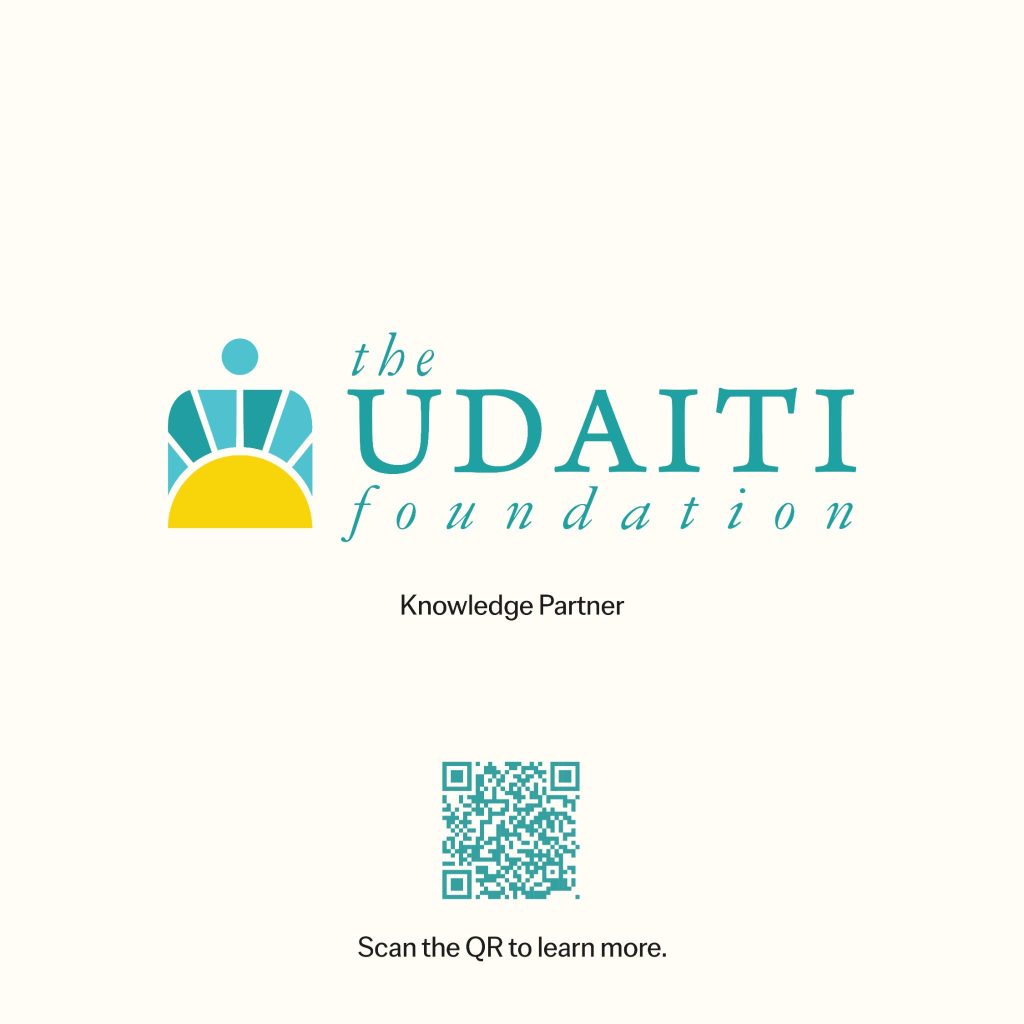 the
UDAITI
foundation

Knowledge Partner

Scan the QR to learn more.