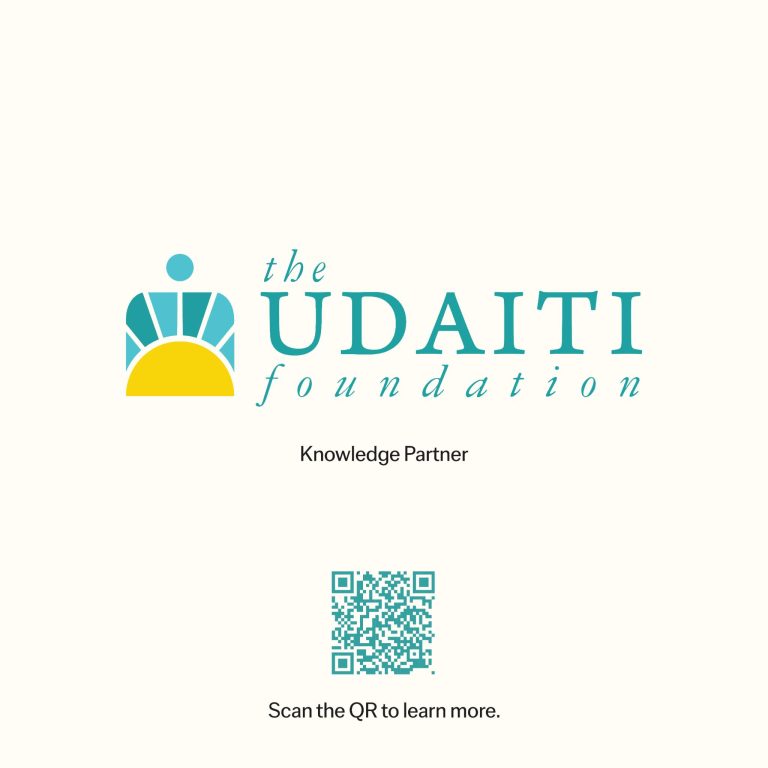 the
UDAITI
foundation

Knowledge Partner

Scan the QR to learn more.