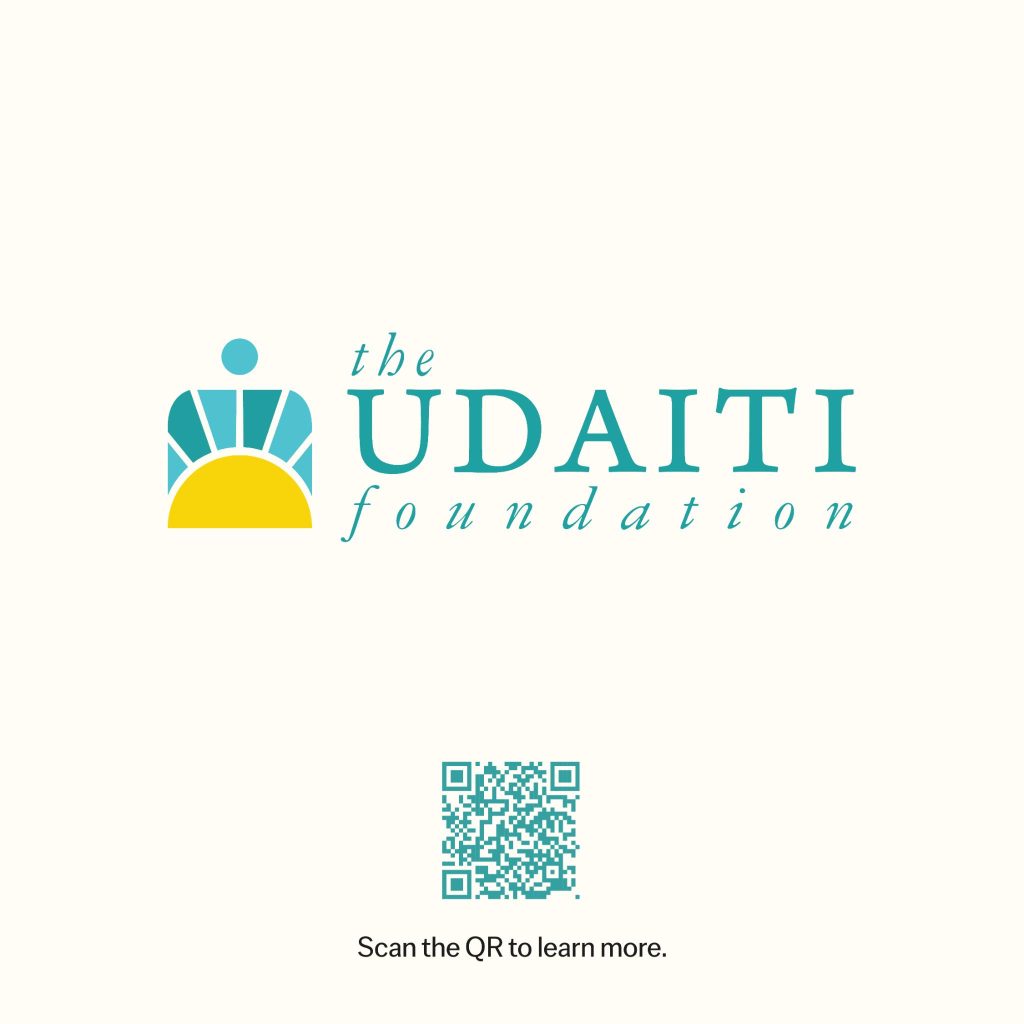 the
UDAITI
foundation

Scan the QR to learn more.